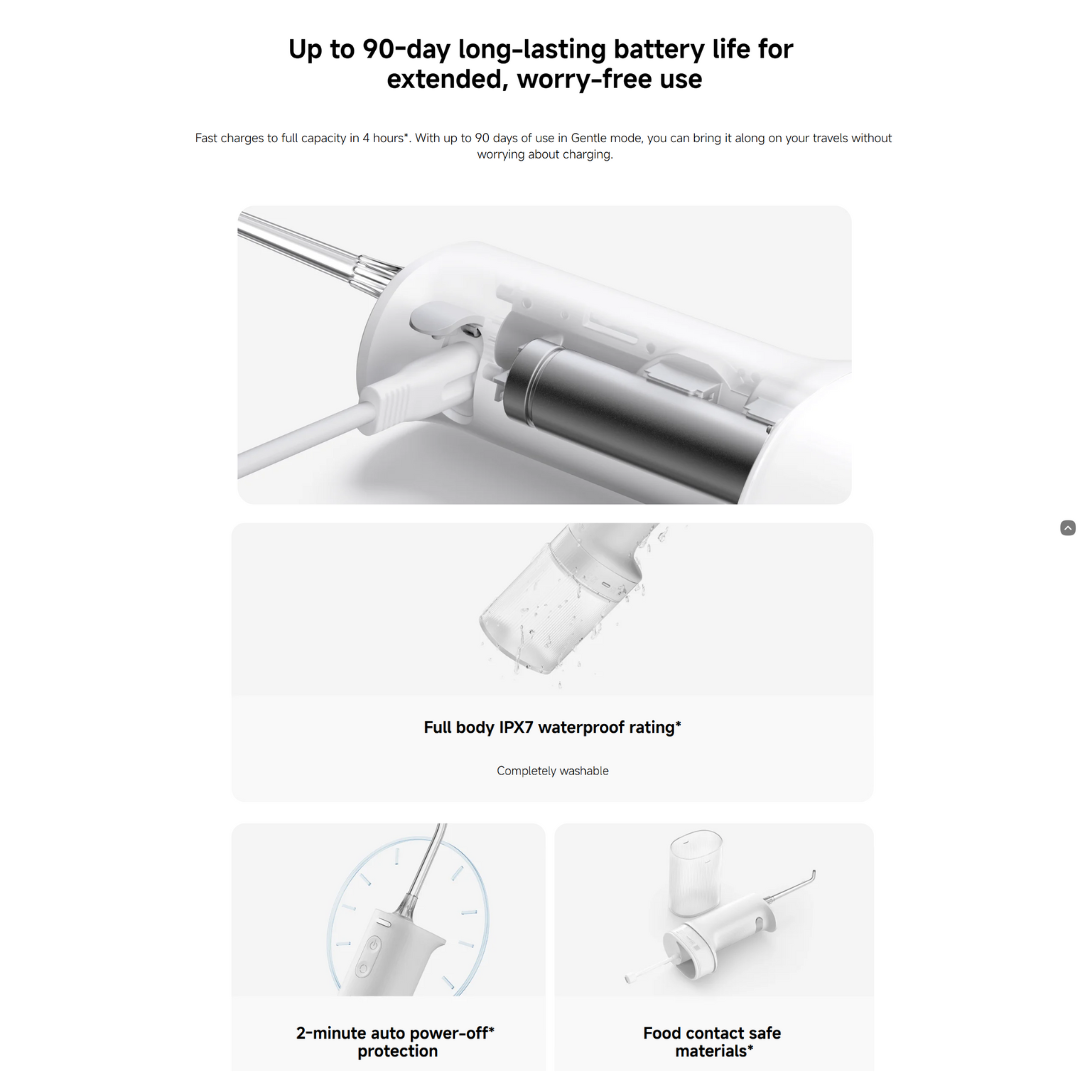 Up to 90-day long-lasting battery life for extended, worry-free use

Fast charges to full capacity in 4 hours*. With up to 90 days of use in Gentle mode, you can bring it along on your travels without worrying about charging.

Full body IPX7 waterproof rating*

Completely washable

2-minute auto power-off* protection

Food contact safe materials*